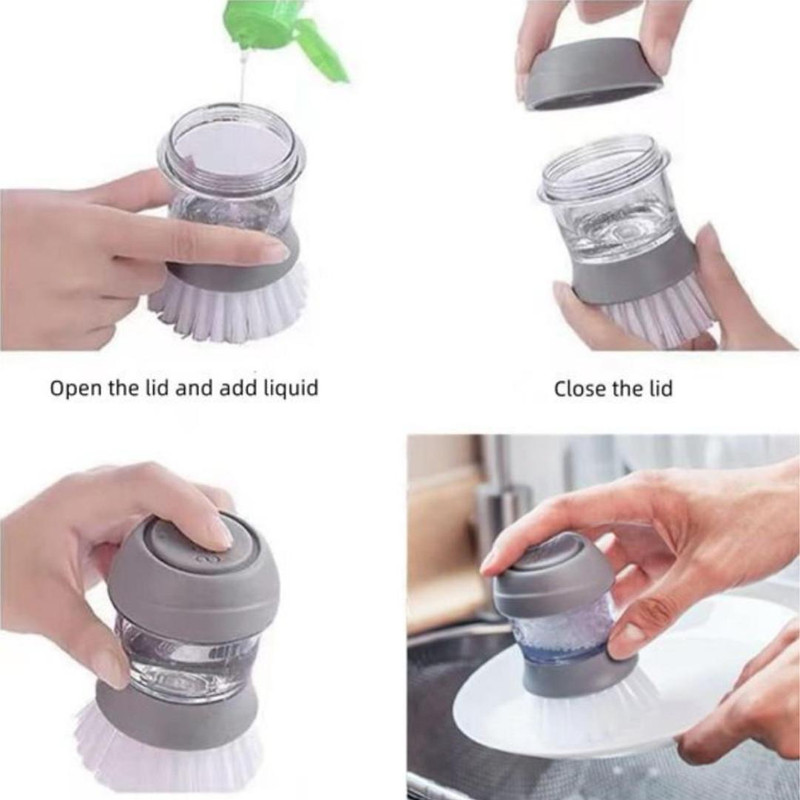 Open the lid and add liquid

Close the lid