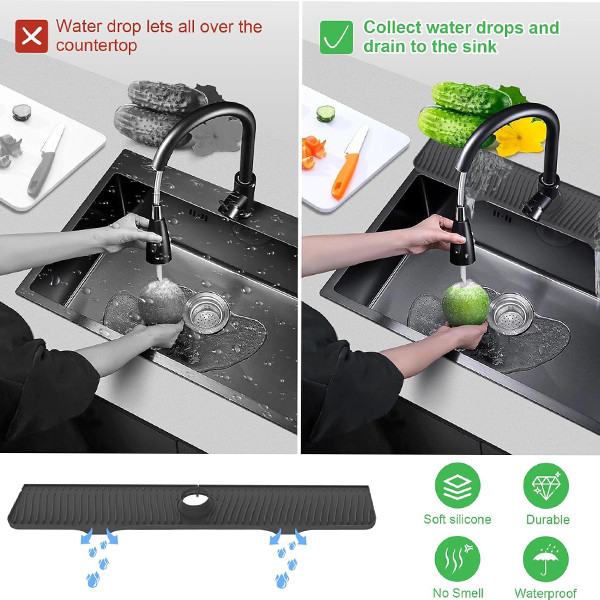 Water drop lets all over the countertop

Collect water drops and drain to the sink

Soft silicone

Durable

No Smell

Waterproof