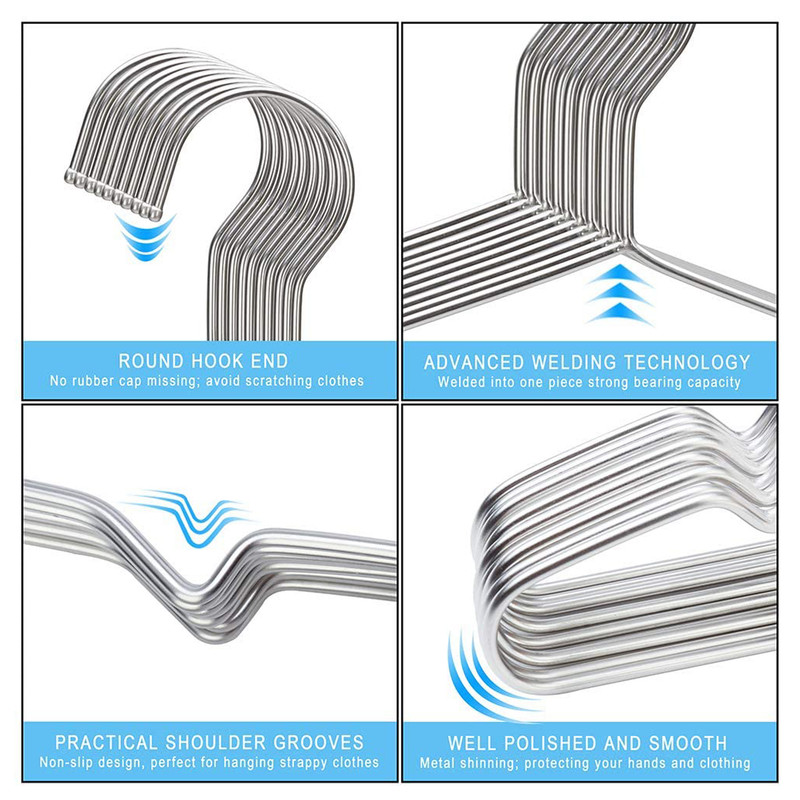 ROUND HOOK END
No rubber cap missing; avoid scratching clothes

ADVANCED WELDING TECHNOLOGY
Welded into one piece strong bearing capacity

PRACTICAL SHOULDER GROOVES
Non-slip design, perfect for hanging strappy clothes

WELL POLISHED AND SMOOTH
Metal shinning; protecting your hands and clothing